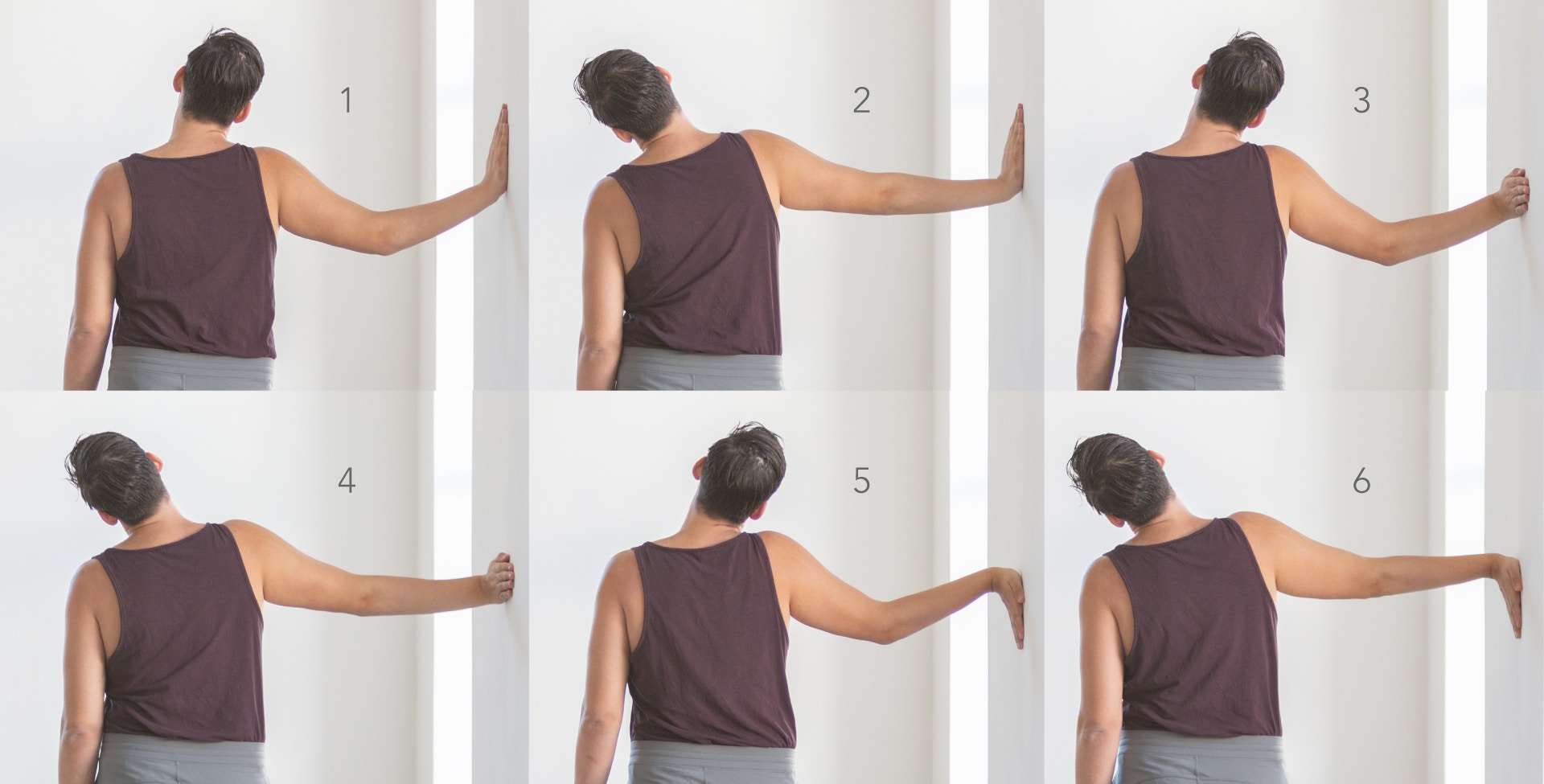 1

2

3

4

5

6